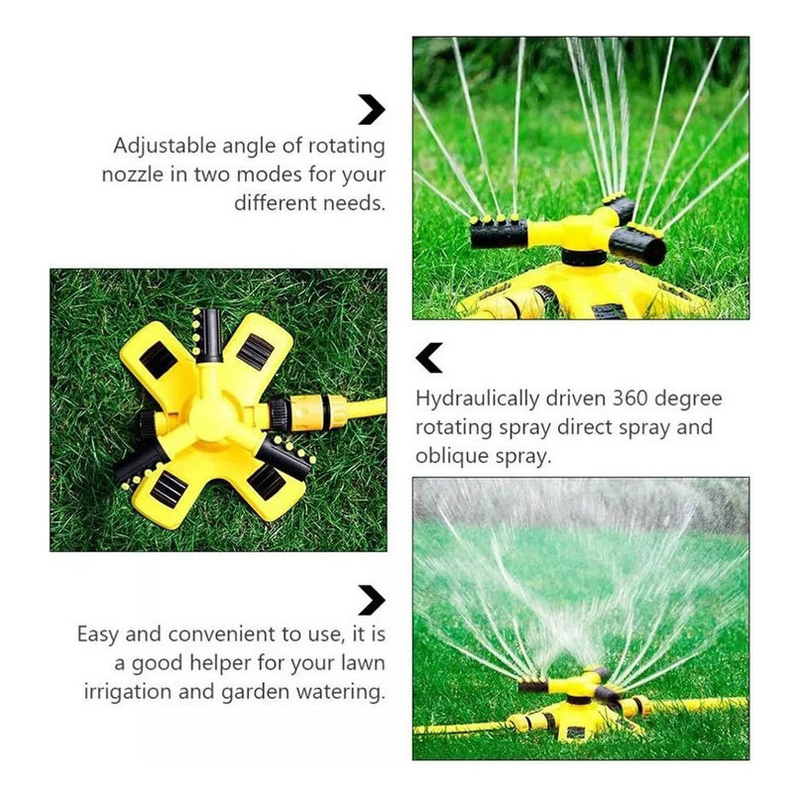 Adjustable angle of rotating nozzle in two modes for your different needs.

Hydraulically driven 360 degree rotating spray direct spray and oblique spray.

Easy and convenient to use, it is a good helper for your lawn irrigation and garden watering.